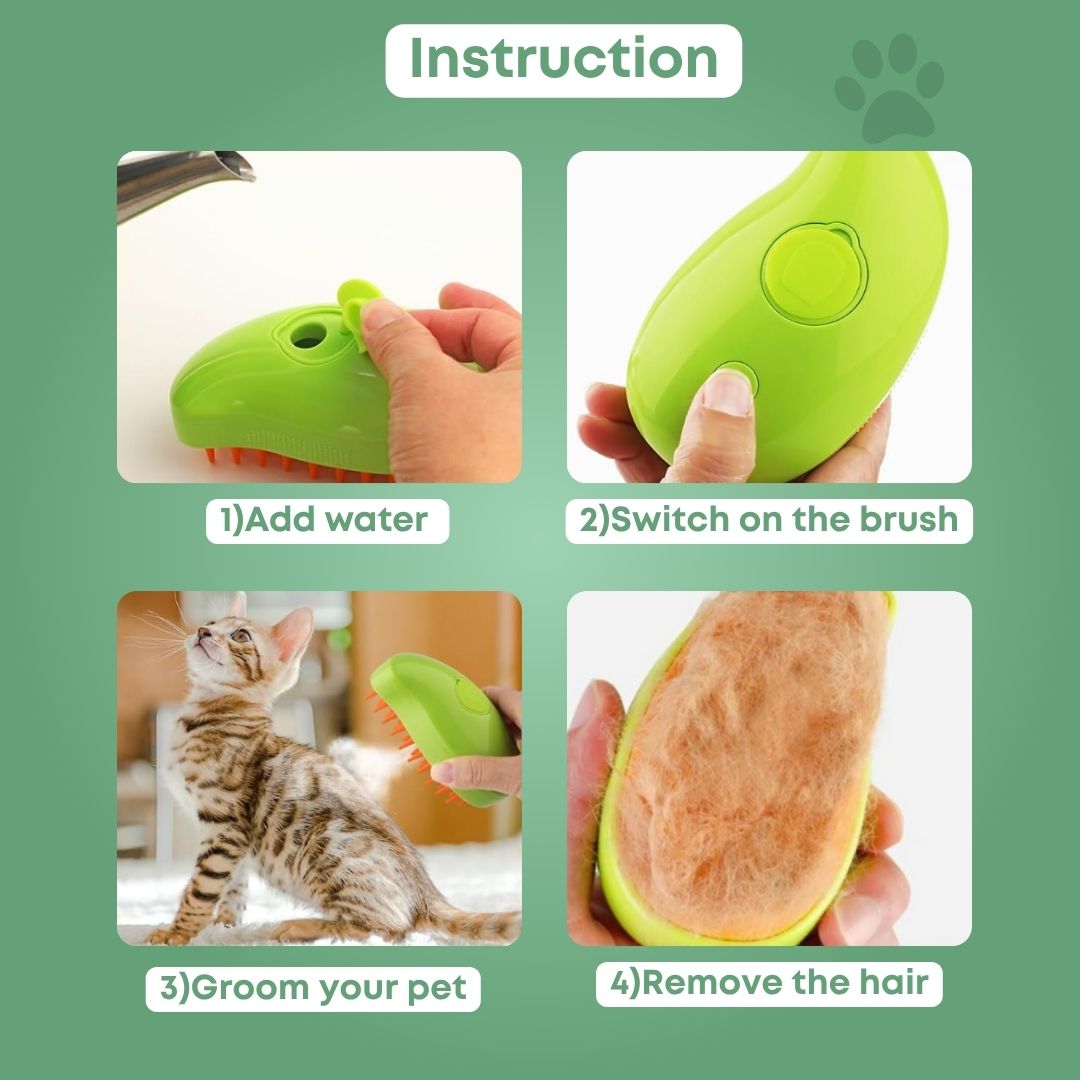 Instruction

1)Add water

2)Switch on the brush

3)Groom your pet

4)Remove the hair